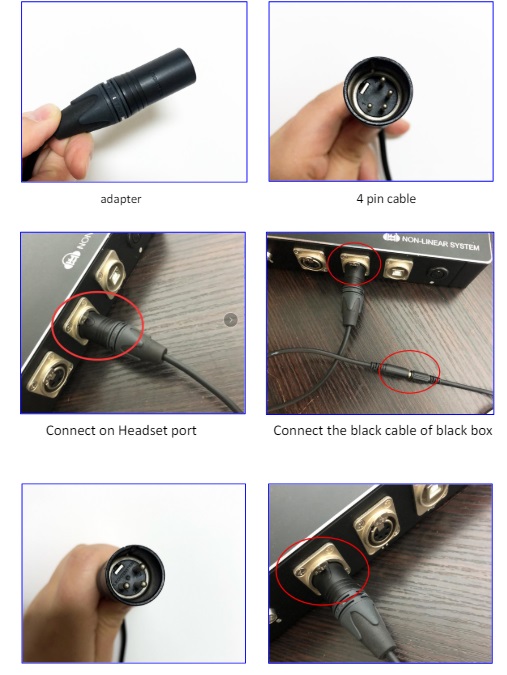 adapter

4 pin cable

NON

NON-LINEAR SYSTEM

Connect on Headset port

Connect the black cable of black box